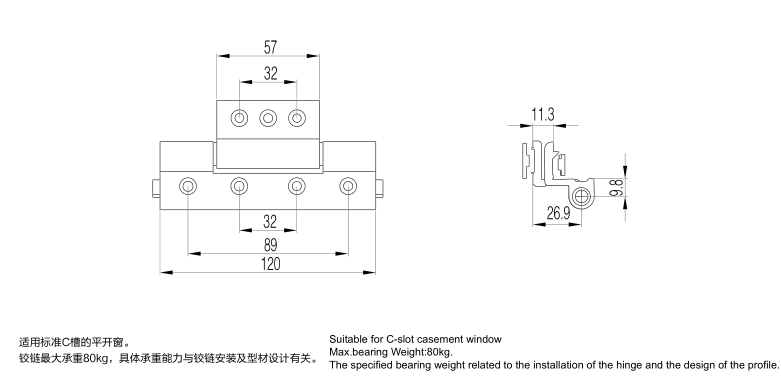 57

32

32

89

120

11.3

9.8

26.9

适用标准C槽的平开窗。
铰链最大承重80kg，具体承重能力与铰链安装及型材设计有关。

Suitable for C-slot casement window
Max.bearing Weight:80kg.
The specified bearing weight related to the installation of the hinge and the design of the profile.